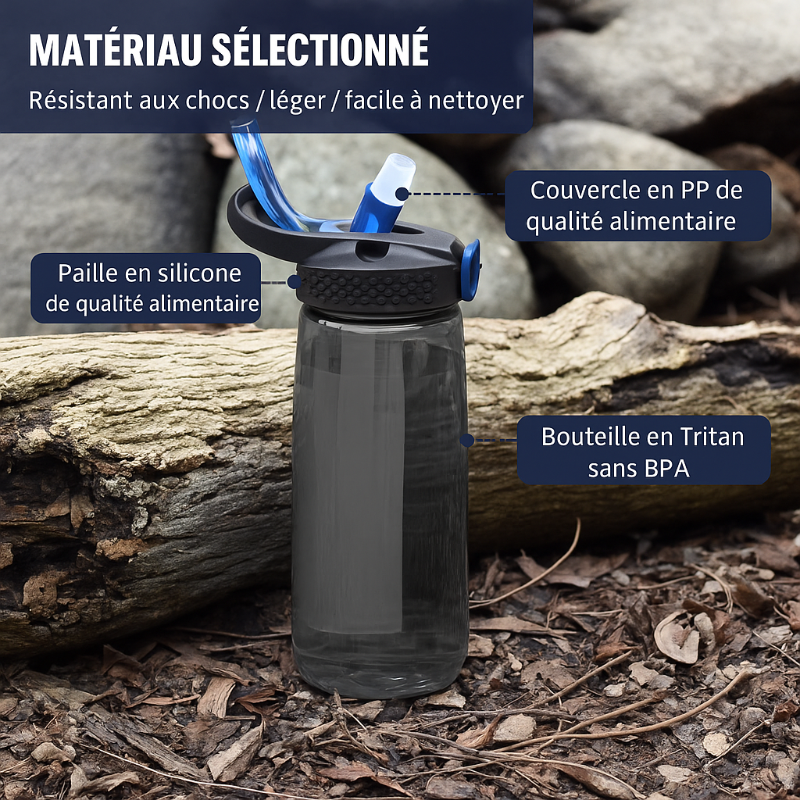 MATÉRIAU SÉLECTIONNÉ

Résistant aux chocs / léger / facile à nettoyer

Couvercle en PP de qualité alimentaire

Paille en silicone de qualité alimentaire

Bouteille en Tritan sans BPA